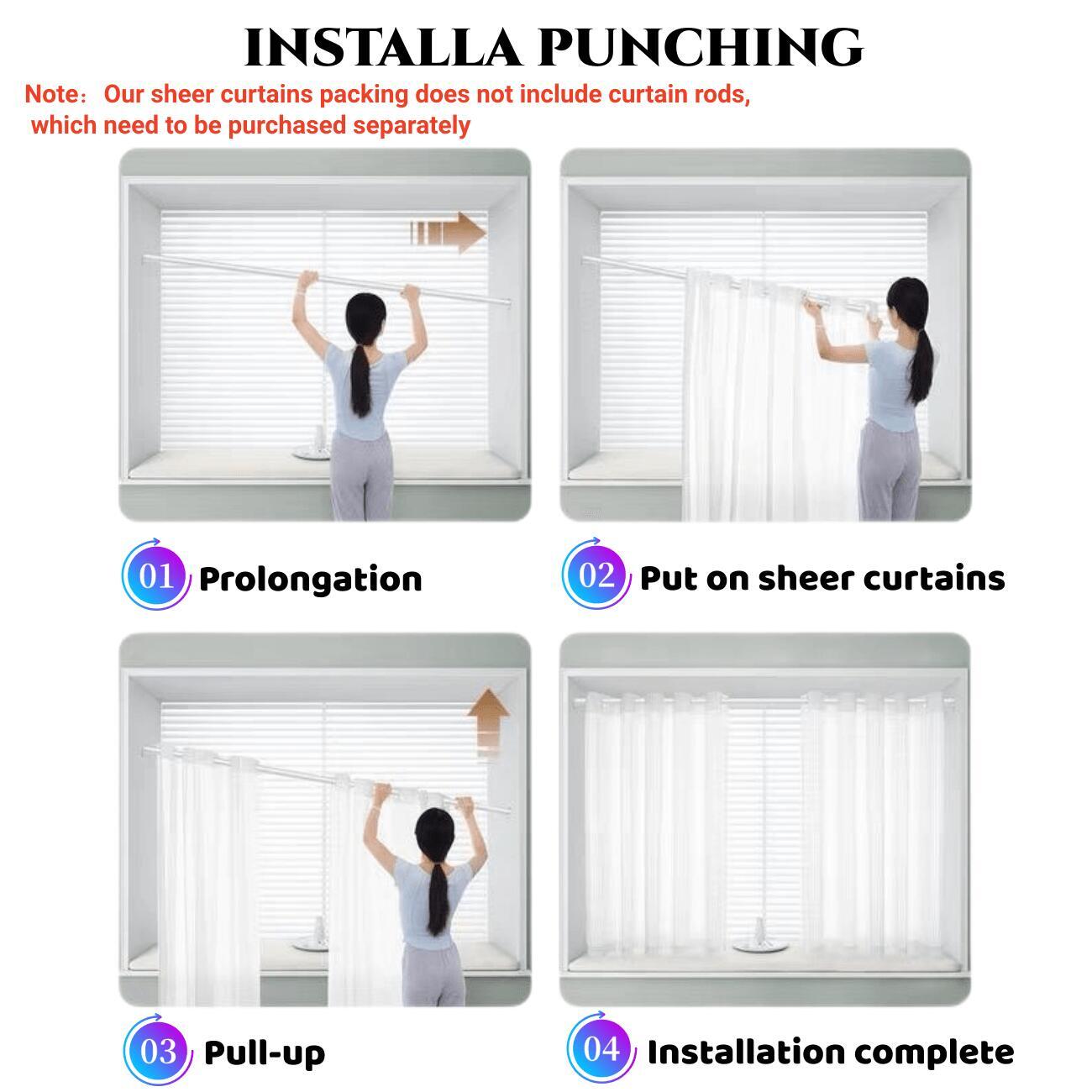 INSTALLA PUNCHING

Note： Our sheer curtains packing does not include curtain rods, which need to be purchased separately

01 Prolongation

02 Put on sheer curtains

03 Pull-up

04 Installation complete